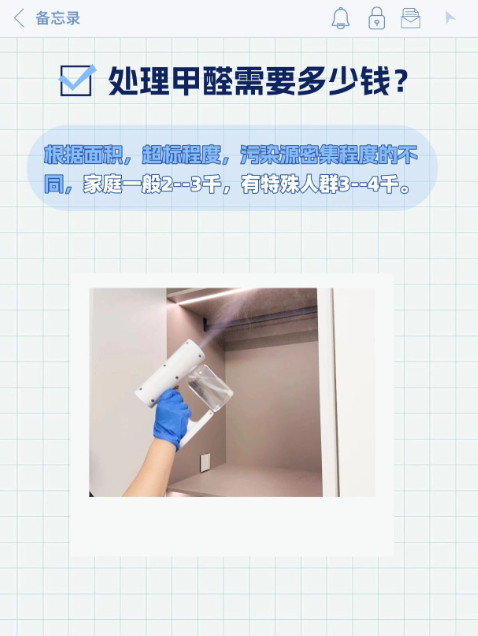 备忘录

处理甲醛需要多少钱？

根据面积，超标程度，污染源密集程度的不同，家庭一般2--3千，有特殊人群3--4千。